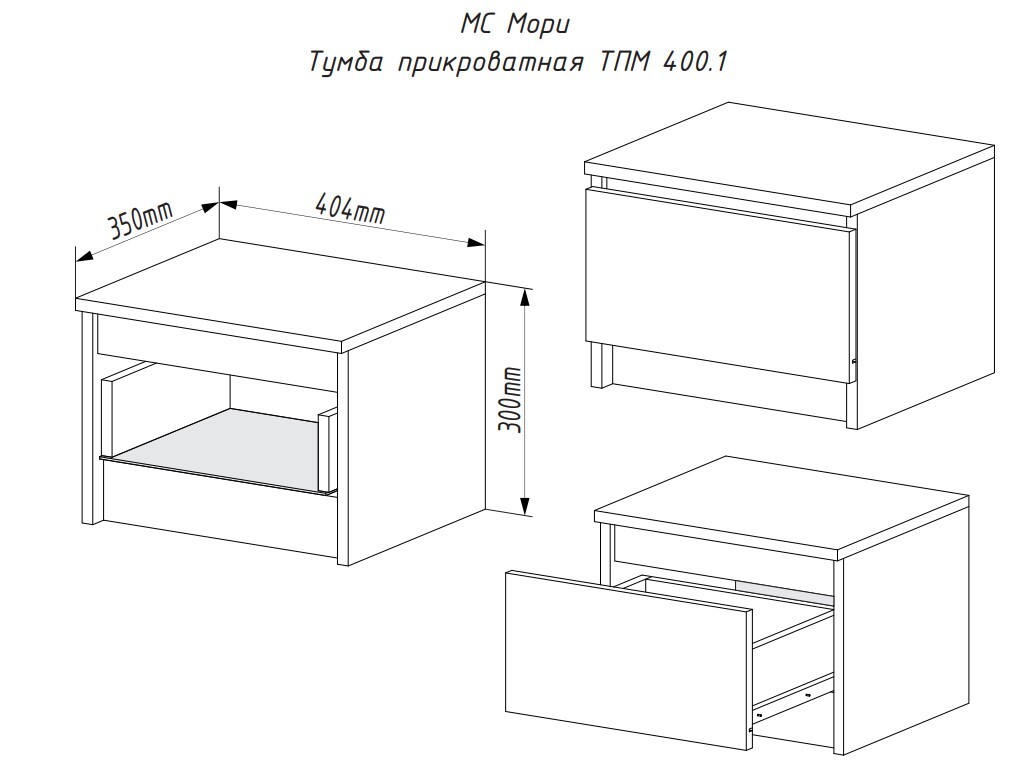 МС Мори
Тумба прикроватная ТПМ 400.1

350mm
404mm
300mm