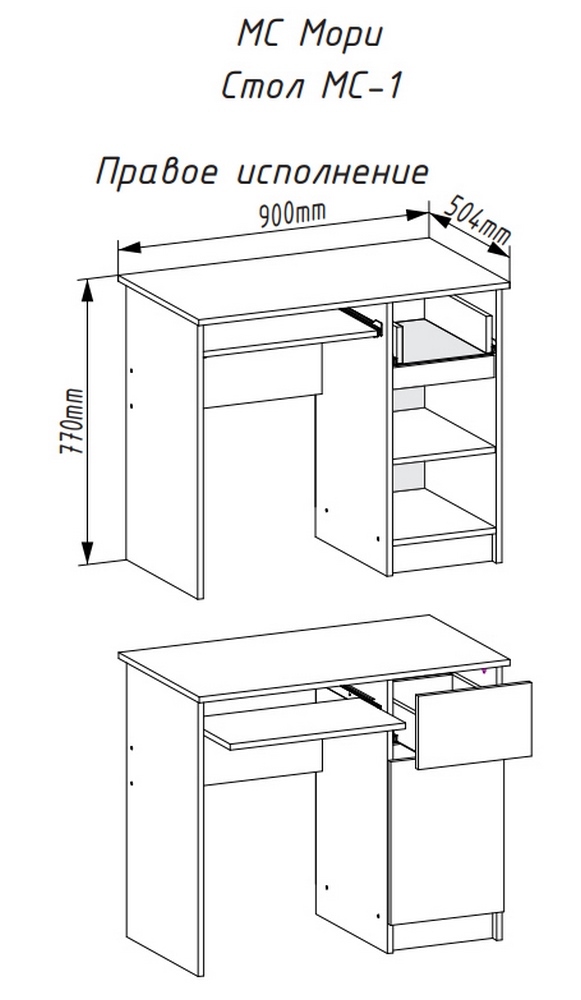 МС Мори
Стол МС-1

Правое исполнение

900mm
504mm
770mm